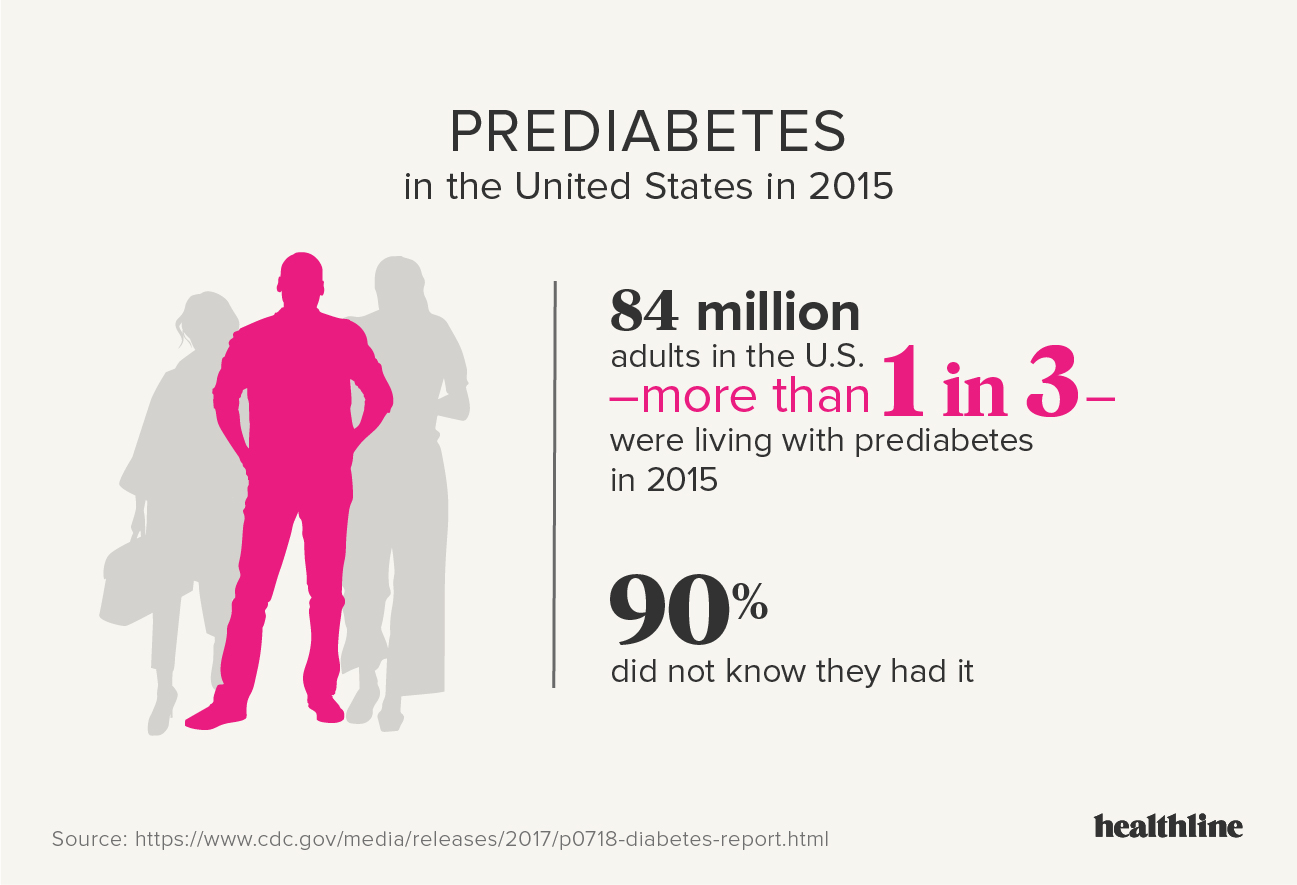 PREDIABETES
in the United States in 2015

84 million
adults in the U.S.
–more than 1 in 3–
were living with prediabetes in 2015

90%
did not know they had it

Source: https://www.cdc.gov/media/releases/2017/p0718-diabetes-report.html

healthline